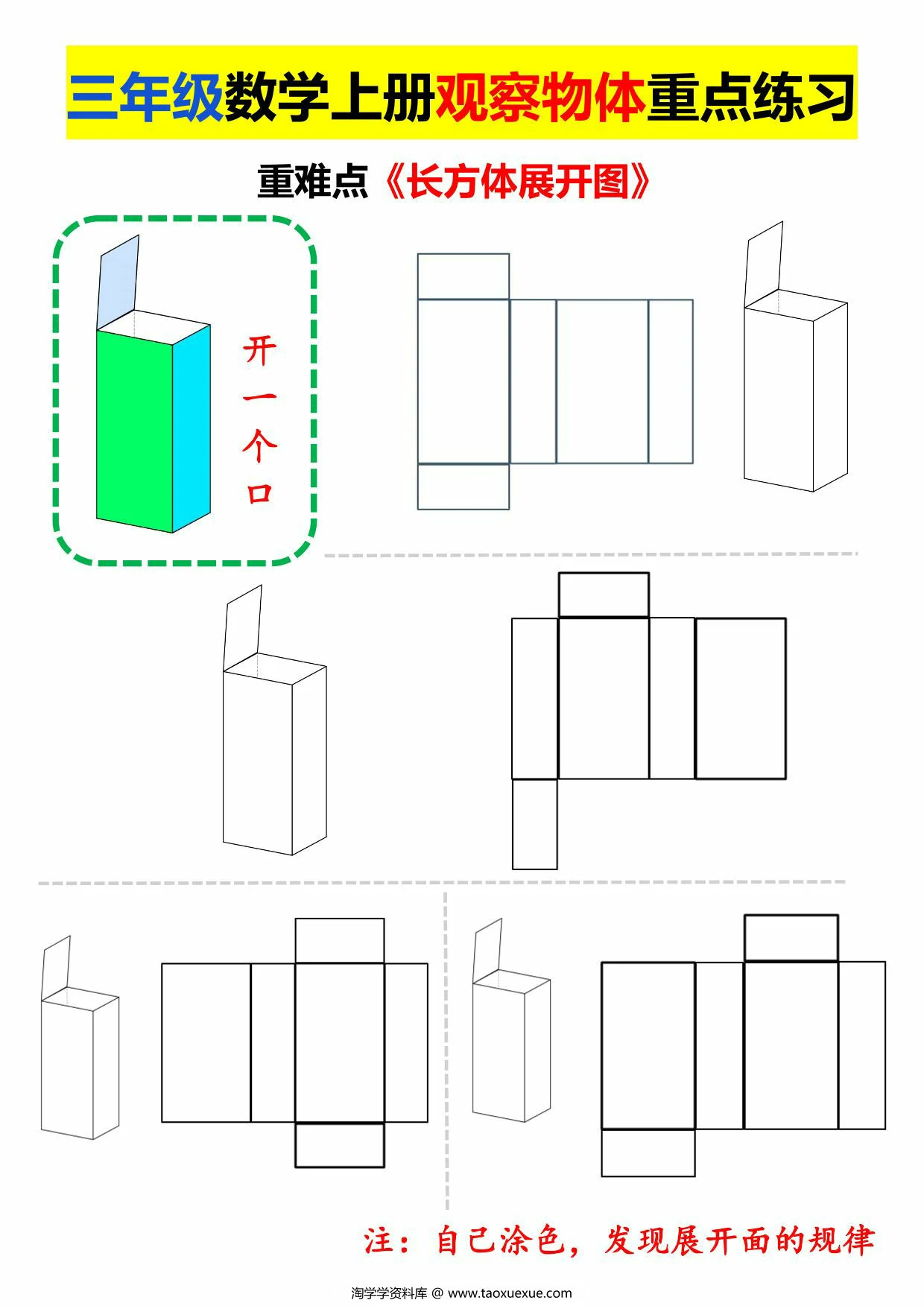 三年级数学上册观察物体重点练习

重难点《长方体展开图》

开一个口

注：自己涂色，发现展开面的规律

淘学学资料库 @ www.taoxuexue.com