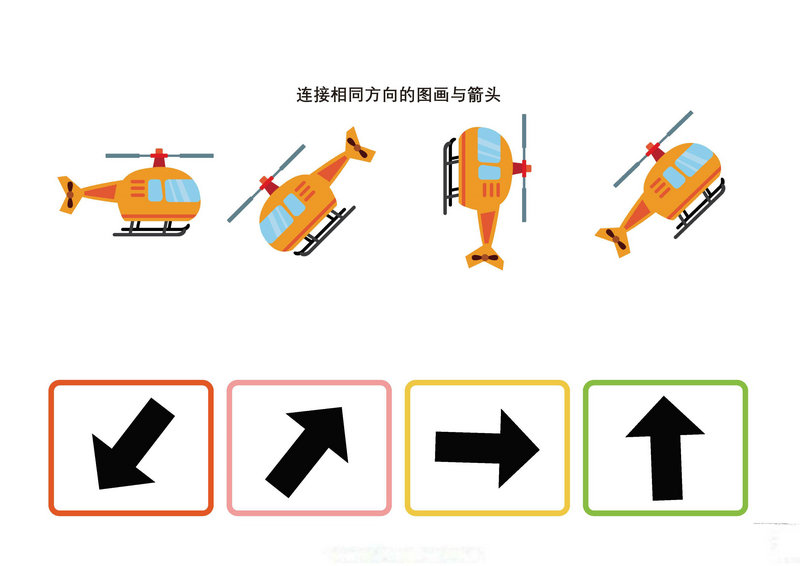 连接相同方向的图画与箭头